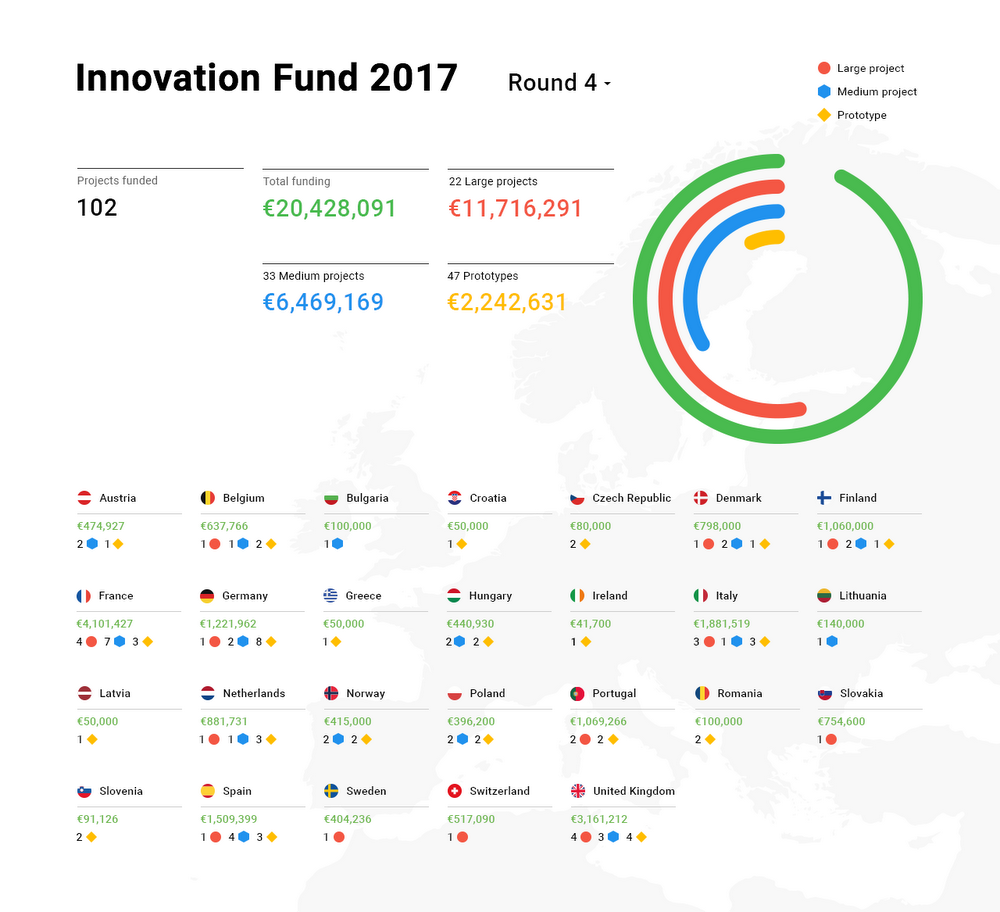 Innovation Fund 2017

Round 4

Large project
Medium project
Prototype

Projects funded
102

Total funding
€20,428,091

22 Large projects
€11,716,291

33 Medium projects
€6,469,169

47 Prototypes
€2,242,631

Austria
€474,927
2 1

Belgium
€637,766
1 1 2

Bulgaria
€100,000
1

Croatia
€50,000
1

Czech Republic
€80,000
2

Denmark
€798,000
1 2 1

Finland
€1,060,000
1 2 1

France
€4,101,427
4 7 3

Germany
€1,221,962
1 2 8

Greece
€50,000
1

Hungary
€440,930
2 2

Ireland
€41,700
1

Italy
€1,881,519
3 1 3

Lithuania
€140,000
1

Latvia
€50,000
1

Netherlands
€881,731
1 1 3

Norway
€415,000
2 2

Poland
€396,200
2 2

Portugal
€1,069,266
2 2

Romania
€100,000
2

Slovakia
€754,600
1

Slovenia
€91,126
2

Spain
€1,509,399
1 4 3

Sweden
€404,236
1

Switzerland
€517,090
1

United Kingdom
€3,161,212
4 3 4